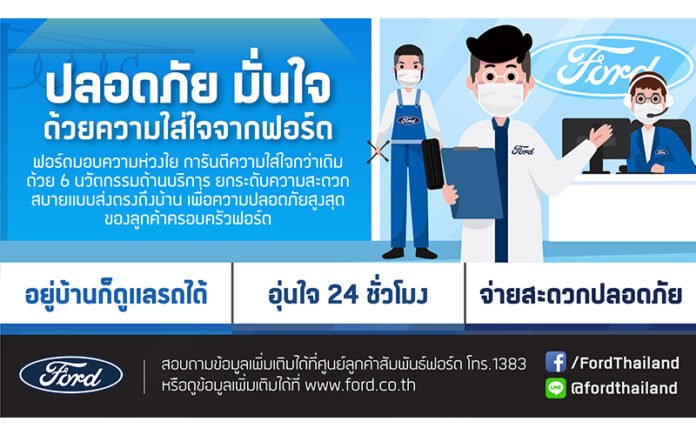 ปลอดภัย มั่นใจ
ด้วยความใส่ใจจากฟอร์ด

ฟอร์ดมอบความห่วงใย การันตีความใส่ใจกว่าเดิม ด้วย 6 นวัตกรรมด้านบริการ ยกระดับความสะดวกสบายแบบส่งตรงถึงบ้าน เพื่อความปลอดภัยสูงสุดของลูกค้าครอบครัวฟอร์ด

Ford

Ford

Ford

Ford

อยู่บ้านก็ดูแลรถได้

อุ่นใจ 24 ชั่วโมง

จ่ายสะดวกปลอดภัย

Ford

สอบถามข้อมูลเพิ่มเติมได้ที่ศูนย์ลูกค้าสัมพันธ์ฟอร์ด โทร.1383
หรือดูข้อมูลเพิ่มเติมได้ที่ www.ford.co.th

/FordThailand

LINE @fordthailand